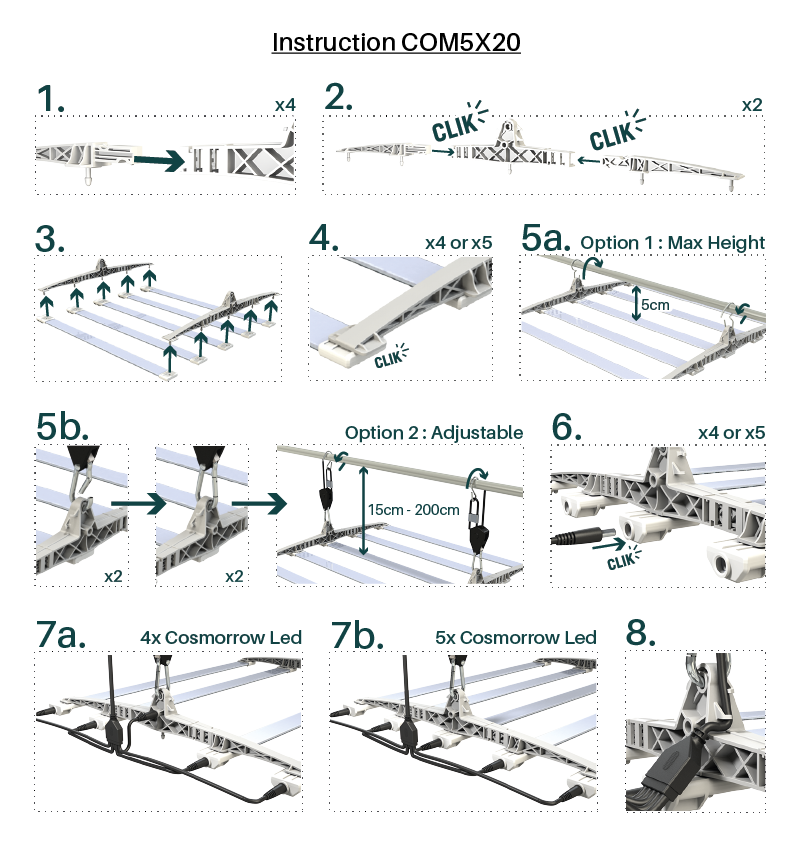 Instruction COM5X20

1. x4

2. x2

CLIK

CLIK

3.

4. x4 or x5

CLIK

5a. Option 1 : Max Height

5cm

5b. Option 2 : Adjustable

x2

x2

15cm - 200cm

6. x4 or x5

CLIK

7a. 4x Cosmorrow Led

7b. 5x Cosmorrow Led

8.