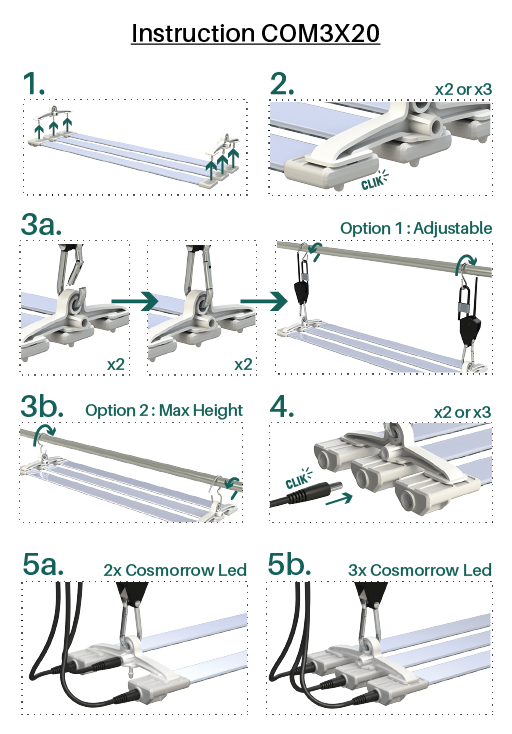 Instruction COM3X20

1.

2.
x2 or x3

CLIK

3a.
Option 1 : Adjustable

x2

x2

3b.
Option 2 : Max Height

4.
x2 or x3

CLIK

5a.
2x Cosmorrow Led

5b.
3x Cosmorrow Led